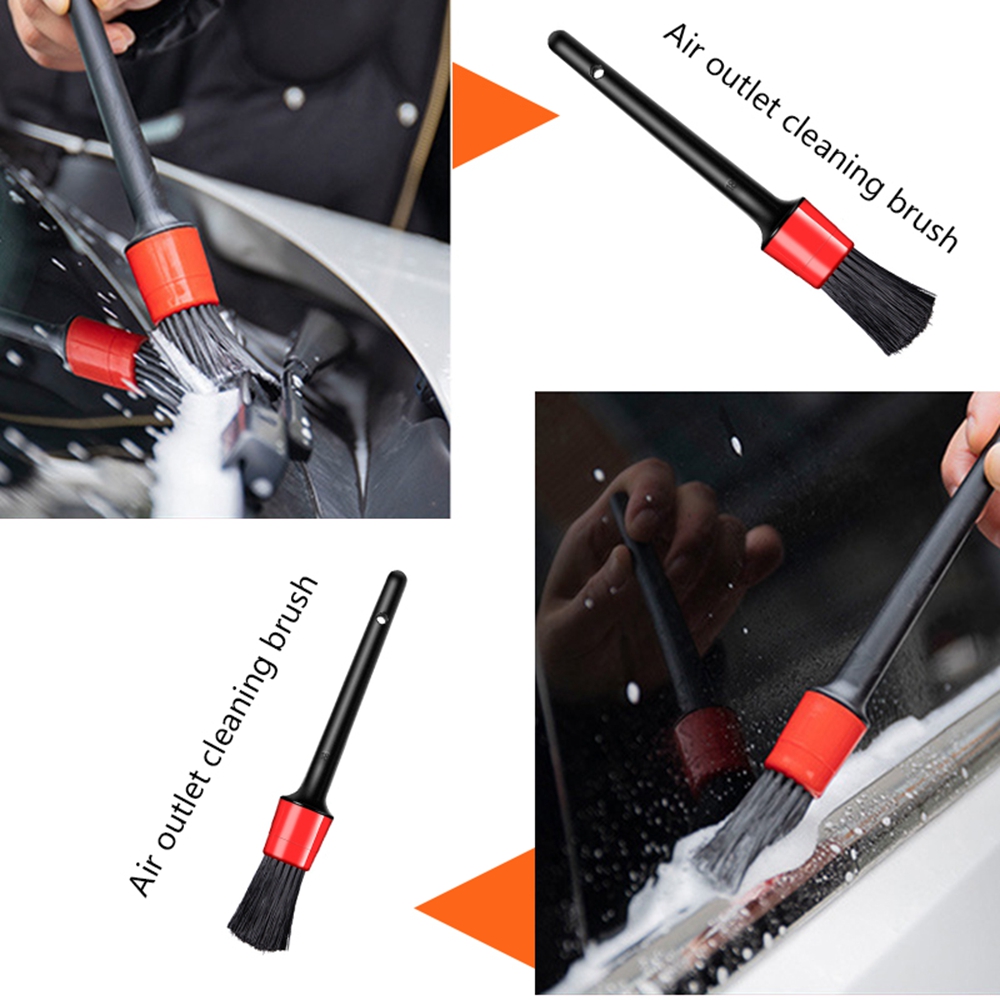 Air outlet cleaning brush

Air outlet cleaning brush