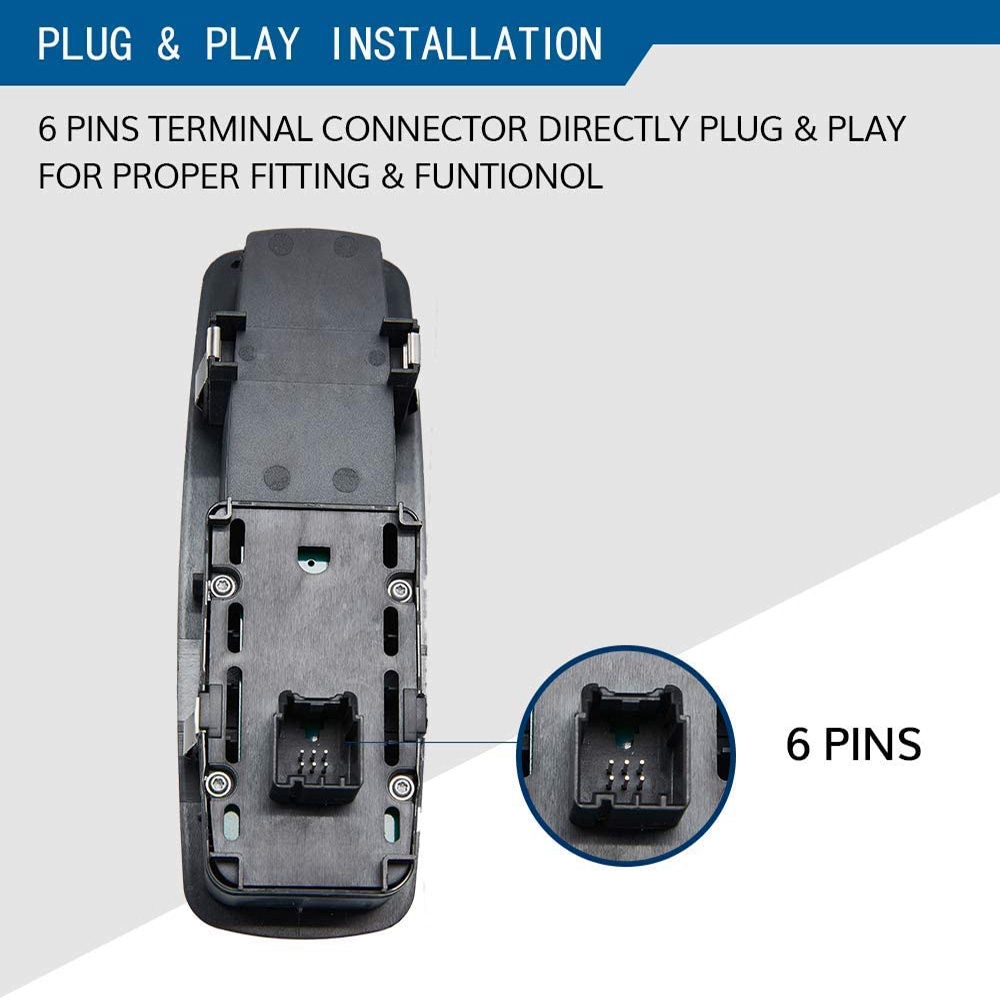 PLUG & PLAY INSTALLATION

6 PINS TERMINAL CONNECTOR DIRECTLY PLUG & PLAY FOR PROPER FITTING & FUNTIONOL

6 PINS