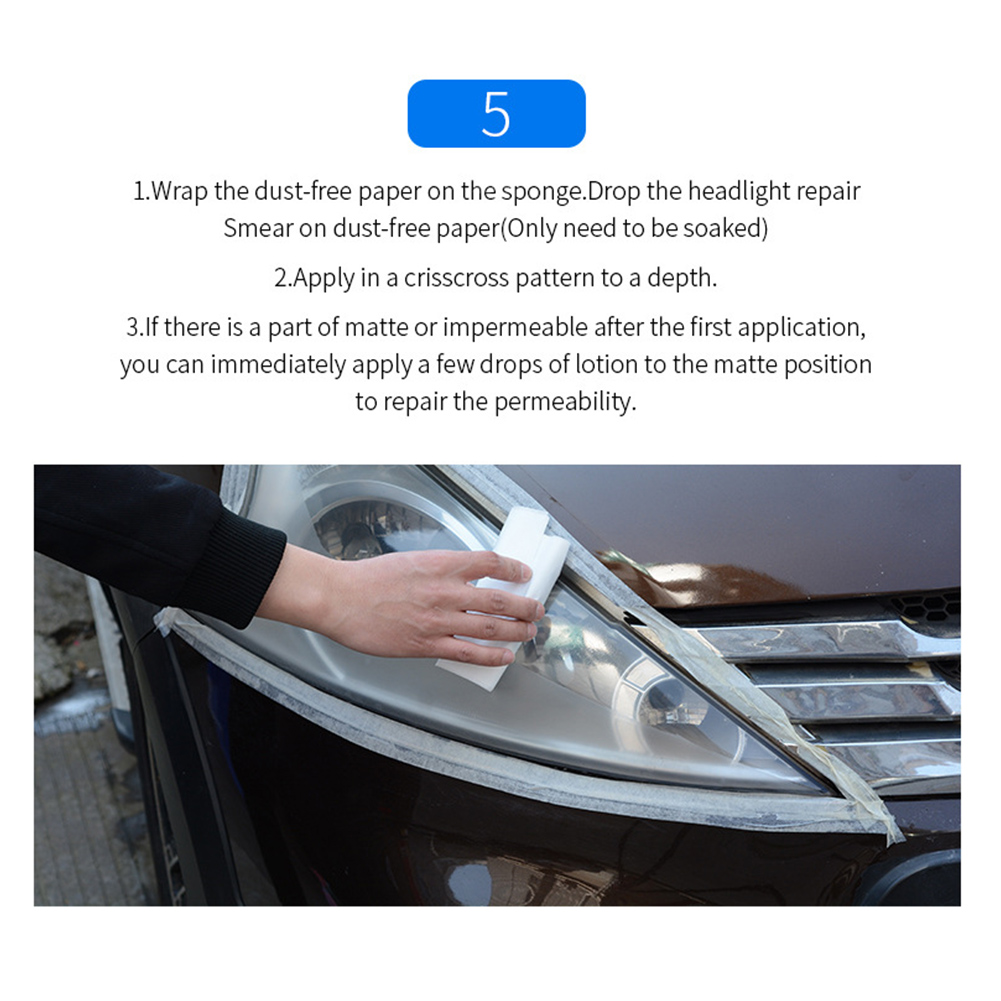 5

1.Wrap the dust-free paper on the sponge.Drop the headlight repair Smear on dust-free paper(Only need to be soaked)

2.Apply in a crisscross pattern to a depth.

3.If there is a part of matte or impermeable after the first application, you can immediately apply a few drops of lotion to the matte position to repair the permeability.