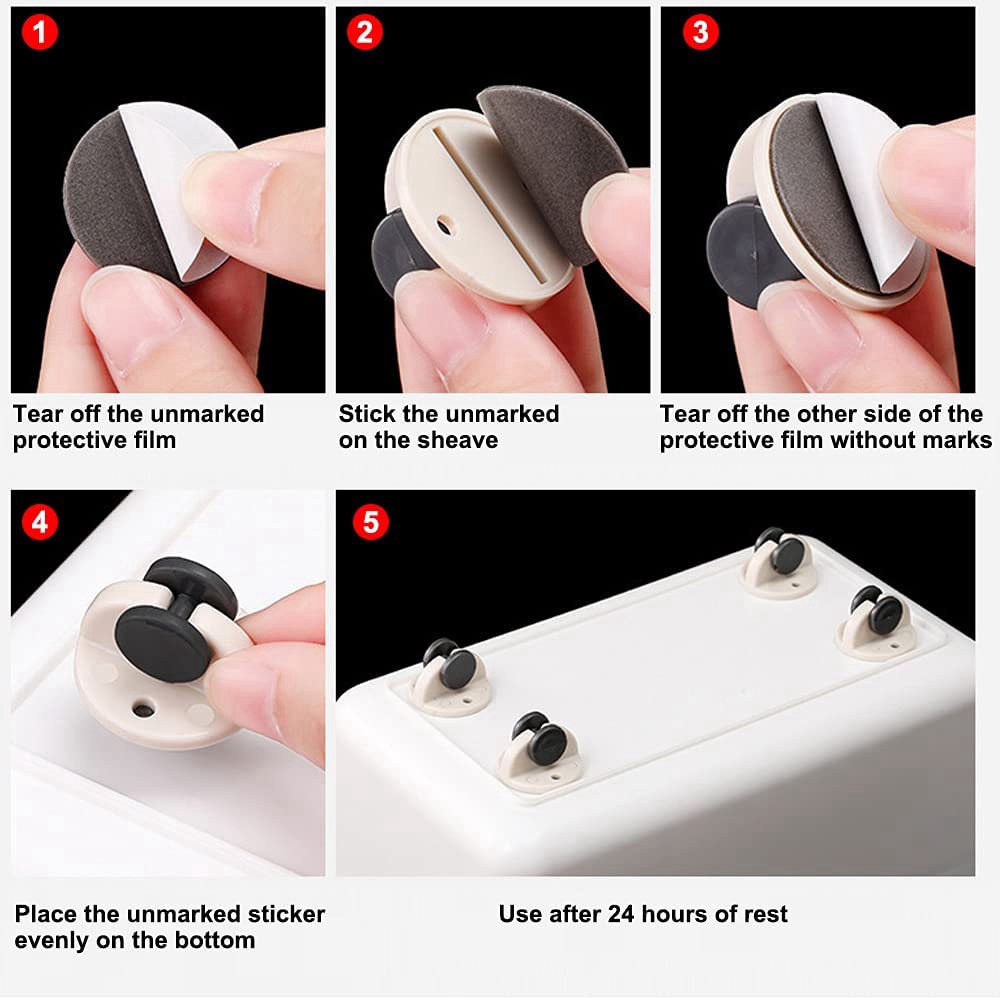 1

Tear off the unmarked protective film

2

Stick the unmarked on the sheave

3

Tear off the other side of the protective film without marks

4

Place the unmarked sticker evenly on the bottom

5

Use after 24 hours of rest