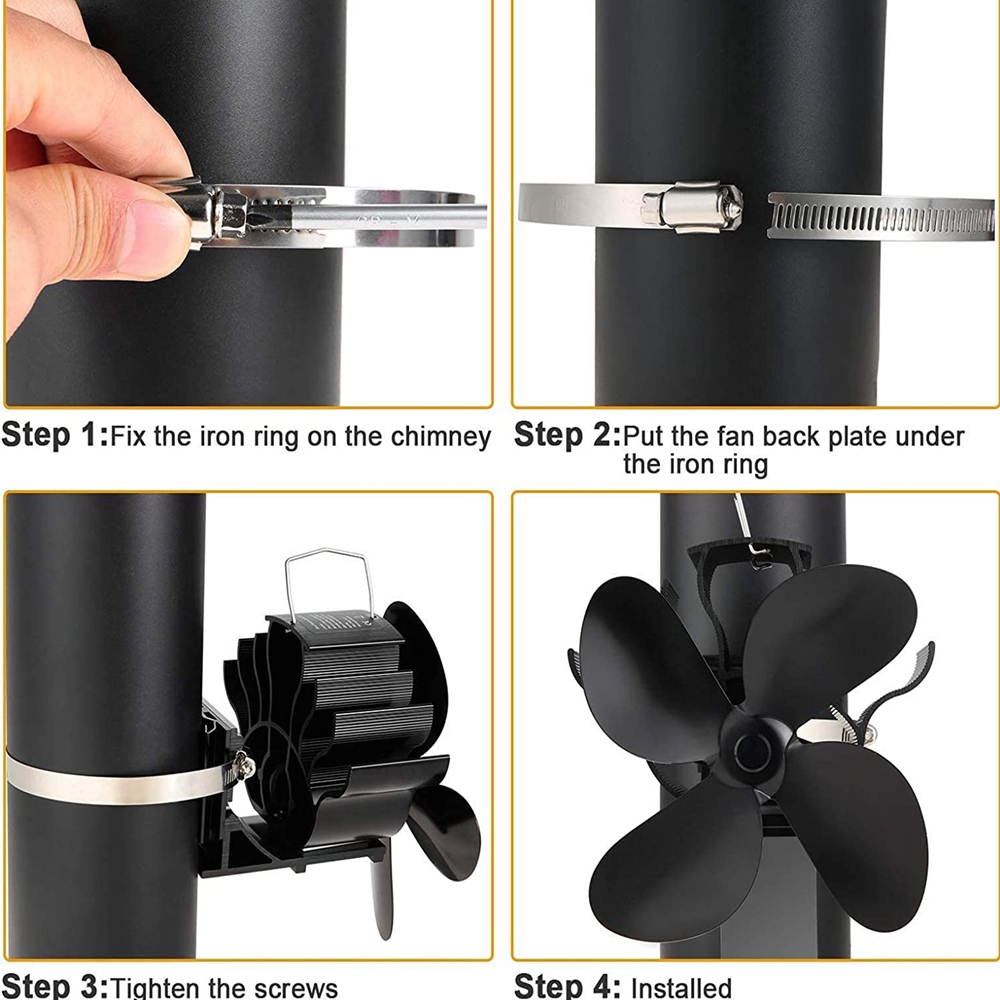 Step 1:Fix the iron ring on the chimney

Step 2:Put the fan back plate under the iron ring

Step 3:Tighten the screws

Step 4: Installed