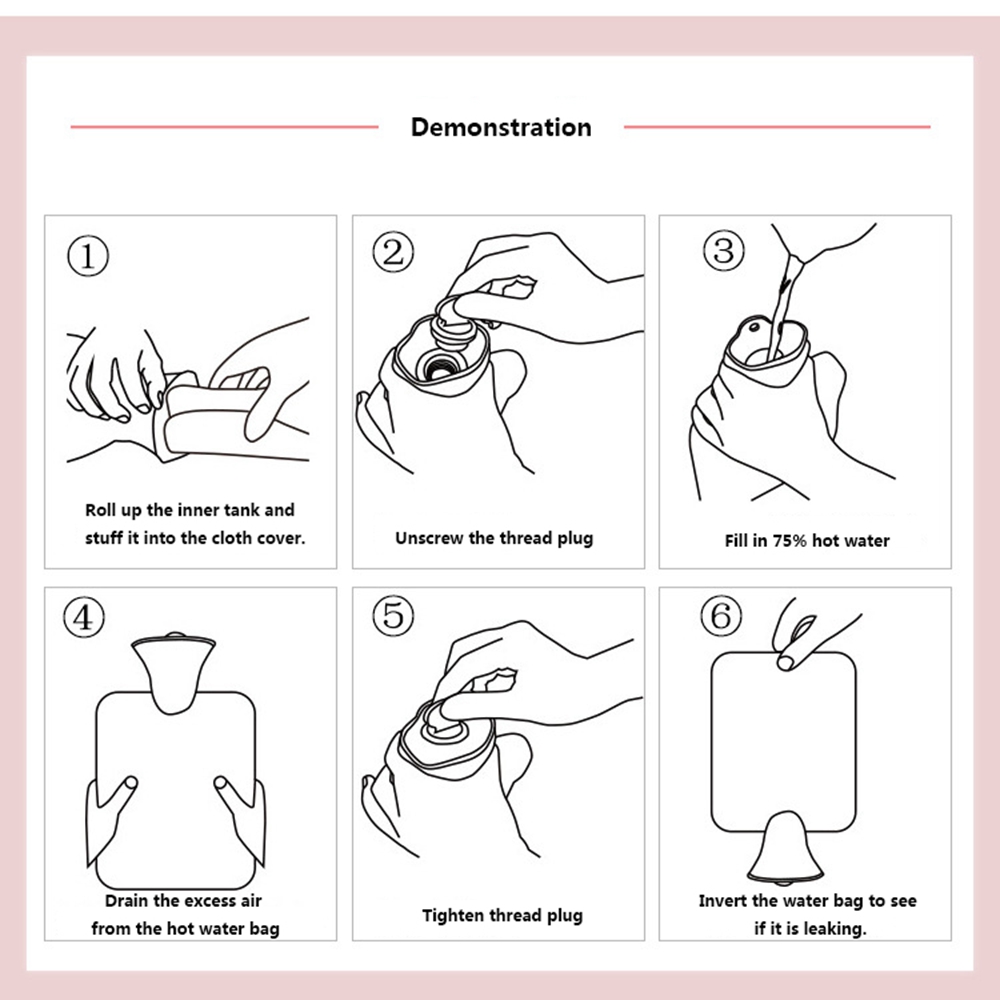 Demonstration

①

Roll up the inner tank and stuff it into the cloth cover.

②

Unscrew the thread plug

③

Fill in 75% hot water

④

Drain the excess air from the hot water bag

⑤

Tighten thread plug

⑥

Invert the water bag to see if it is leaking.