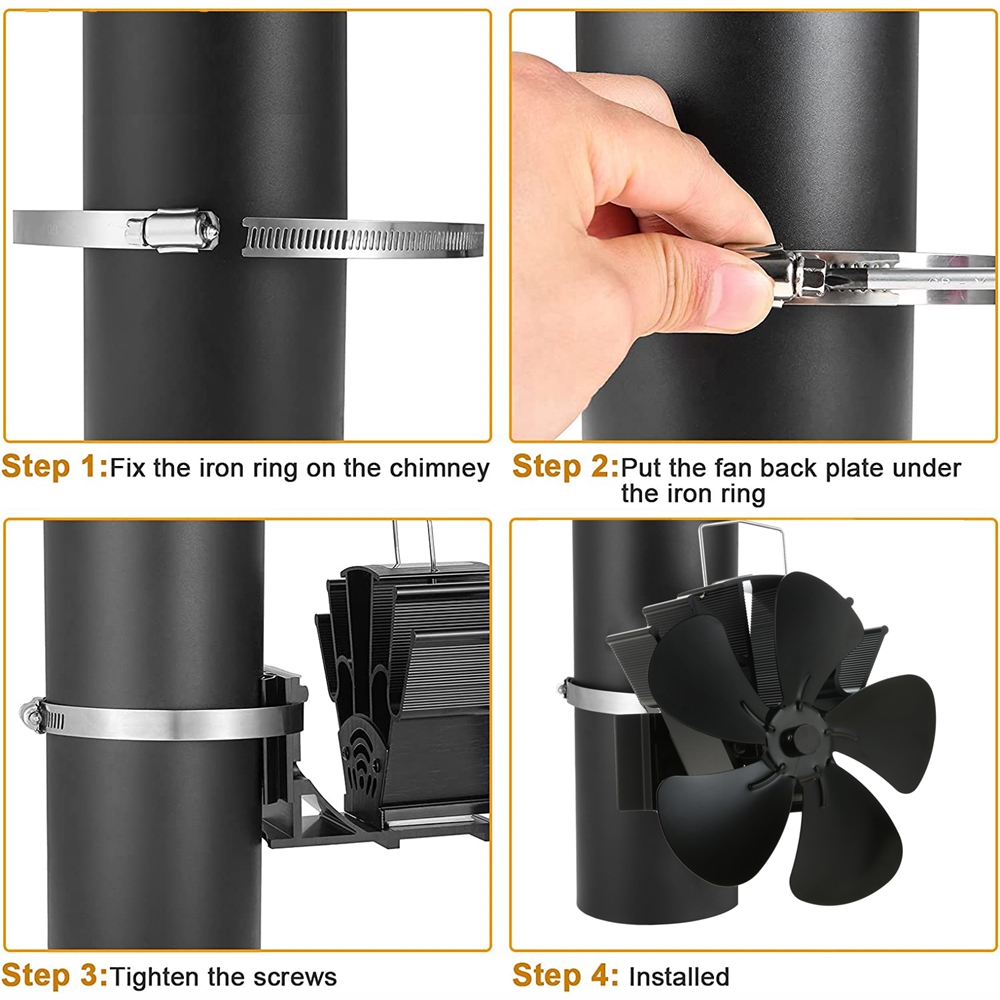 Step 1:Fix the iron ring on the chimney

Step 2:Put the fan back plate under the iron ring

Step 3:Tighten the screws

Step 4: Installed