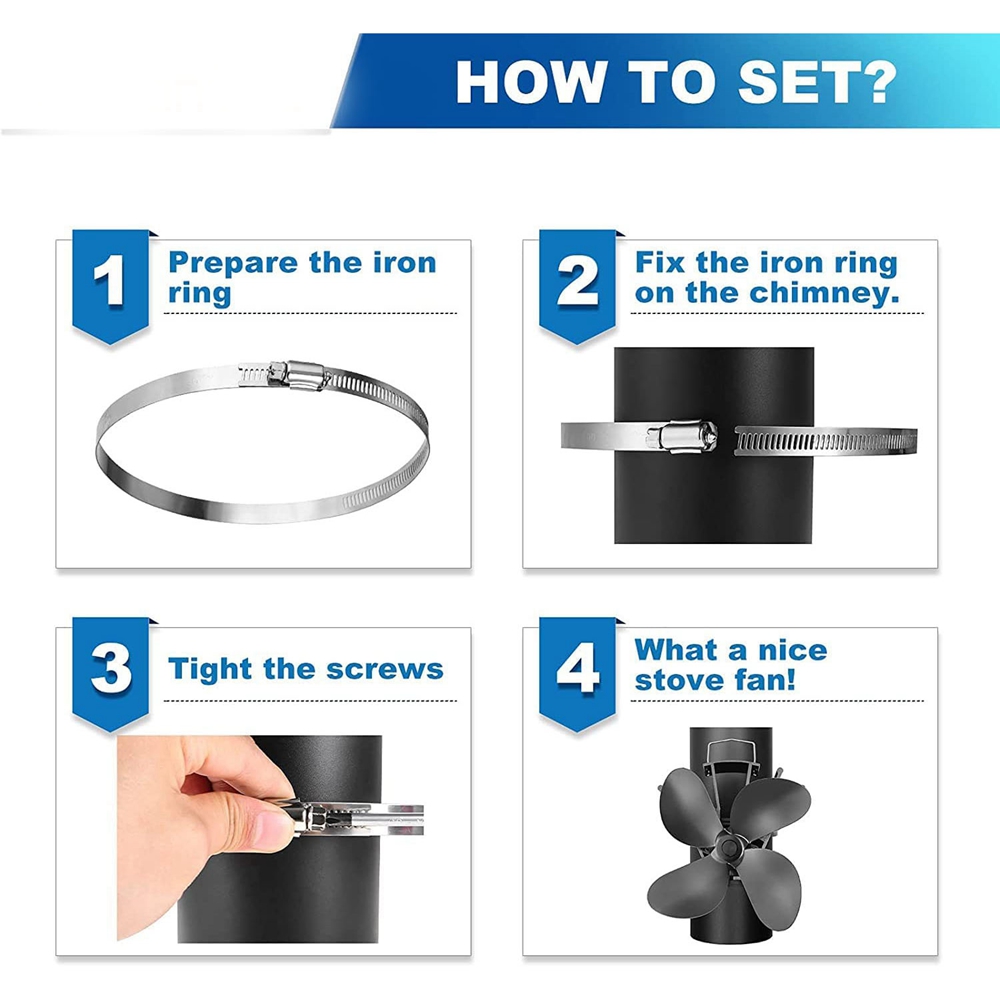 HOW TO SET?

1 Prepare the iron ring

2 Fix the iron ring on the chimney.

3 Tight the screws

4 What a nice stove fan!