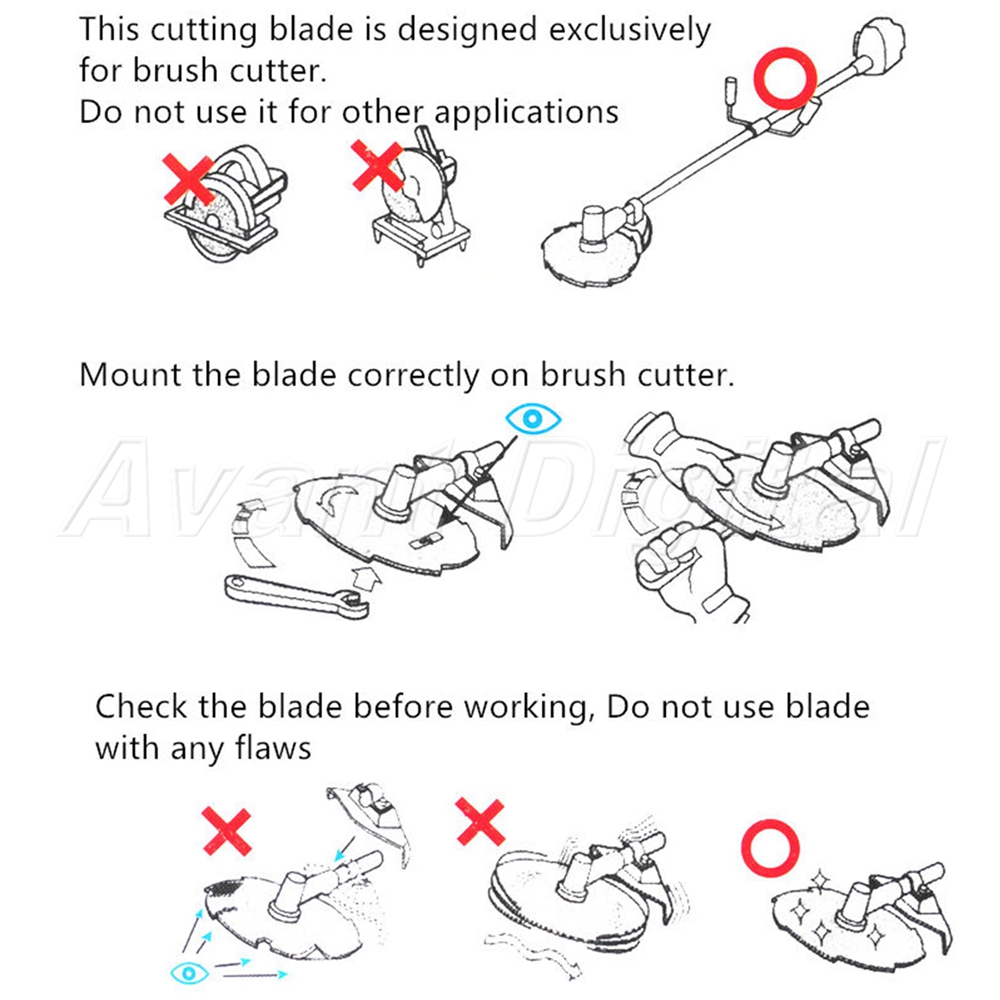 This cutting blade is designed exclusively for brush cutter.
Do not use it for other applications

Mount the blade correctly on brush cutter.

Avant Digital

Check the blade before working, Do not use blade with any flaws