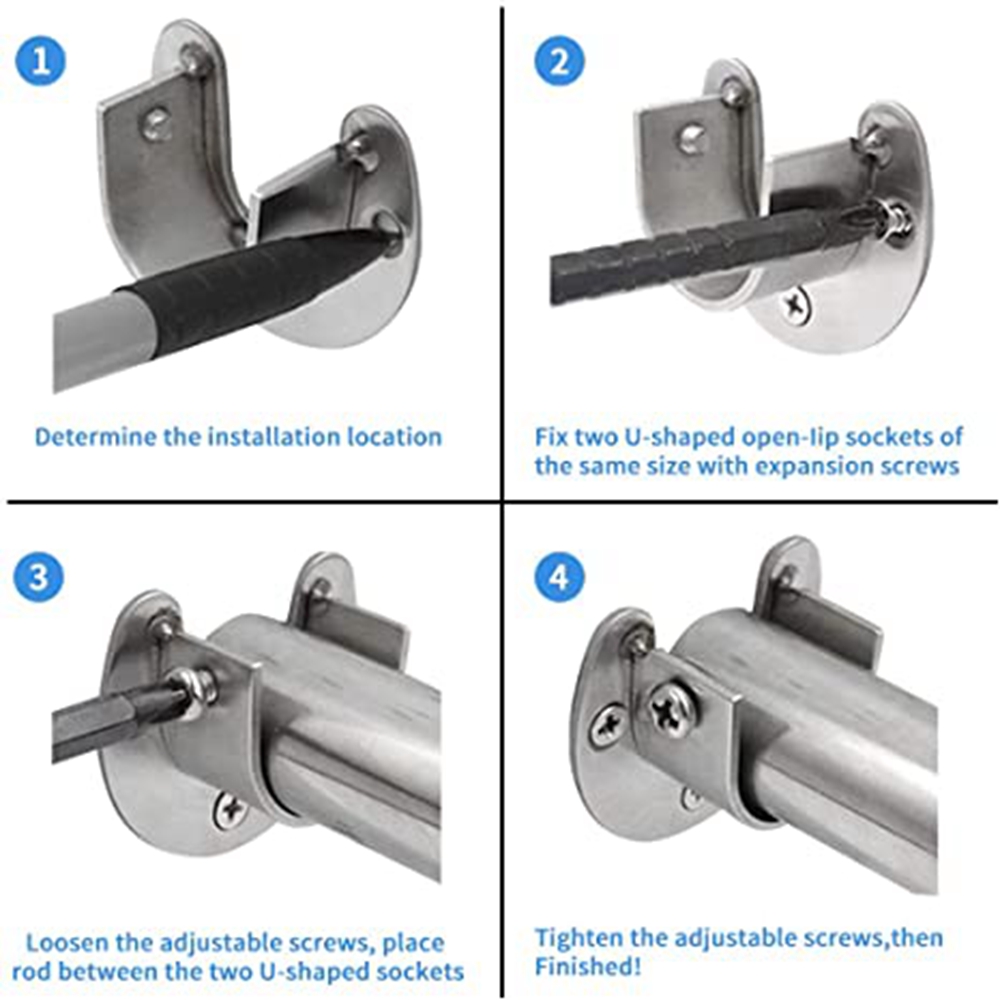 1

Determine the installation location

2

Fix two U-shaped open-lip sockets of the same size with expansion screws

3

Loosen the adjustable screws, place rod between the two U-shaped sockets

4

Tighten the adjustable screws,then Finished!