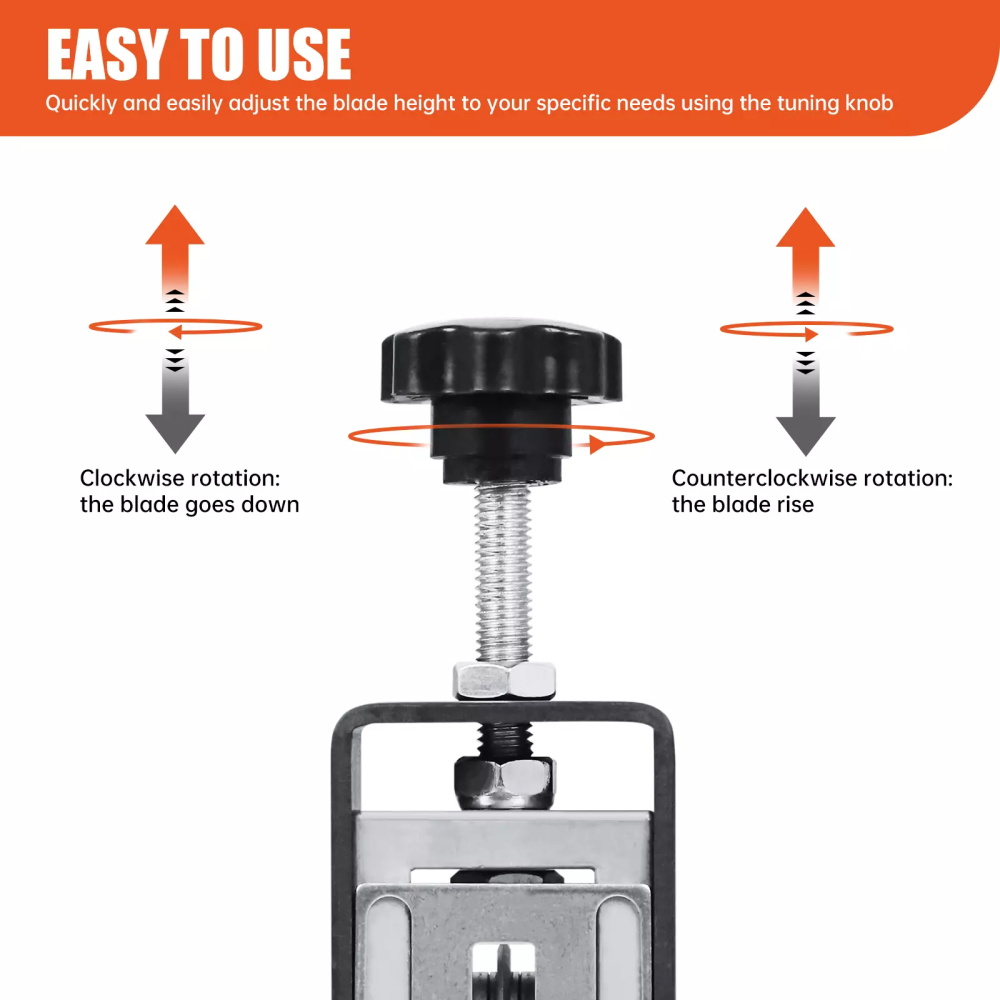 EASY TO USE
Quickly and easily adjust the blade height to your specific needs using the tuning knob

Clockwise rotation: the blade goes down

Counterclockwise rotation: the blade rise