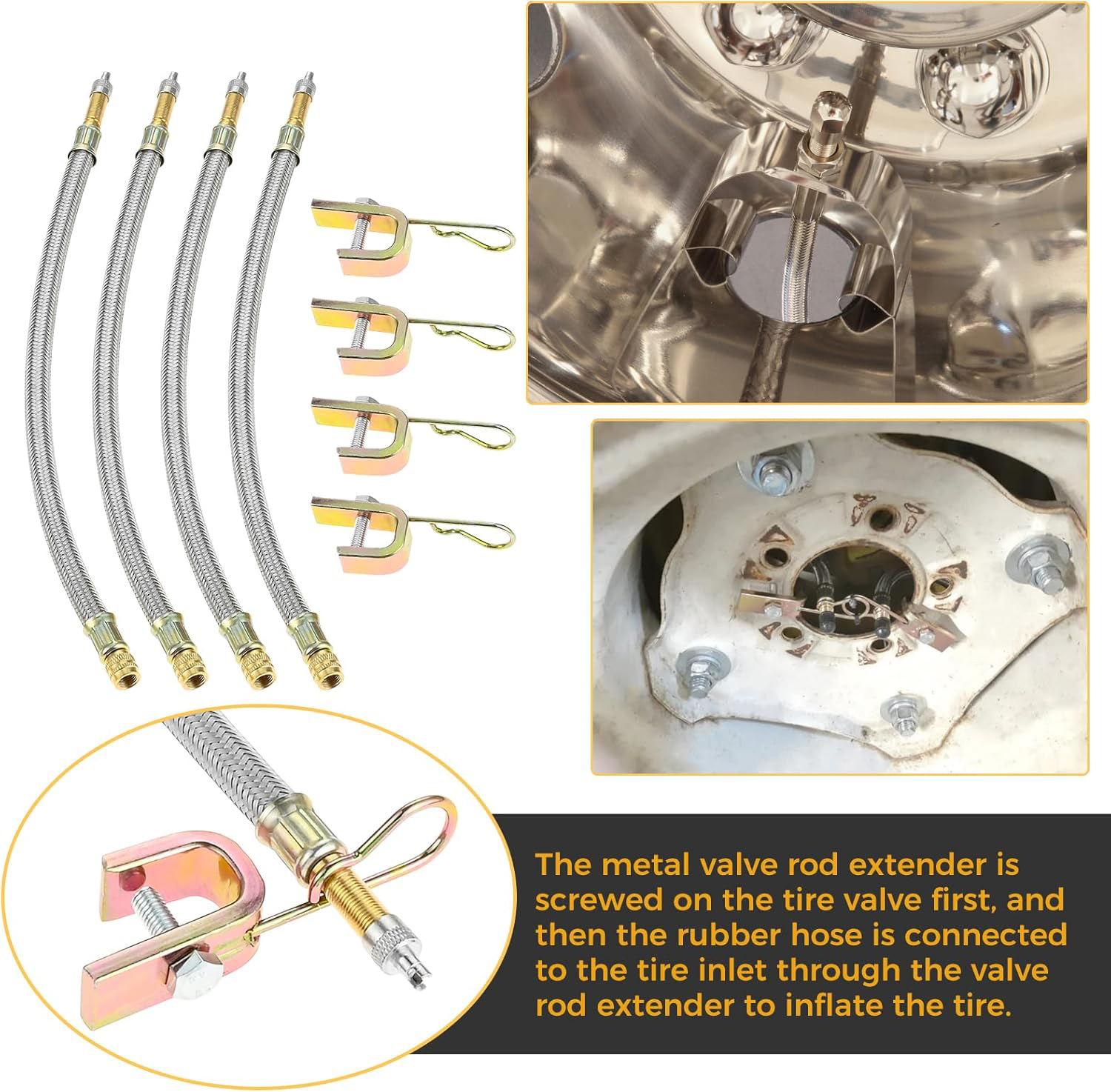 The metal valve rod extender is screwed on the tire valve first, and then the rubber hose is connected to the tire inlet through the valve rod extender to inflate the tire.