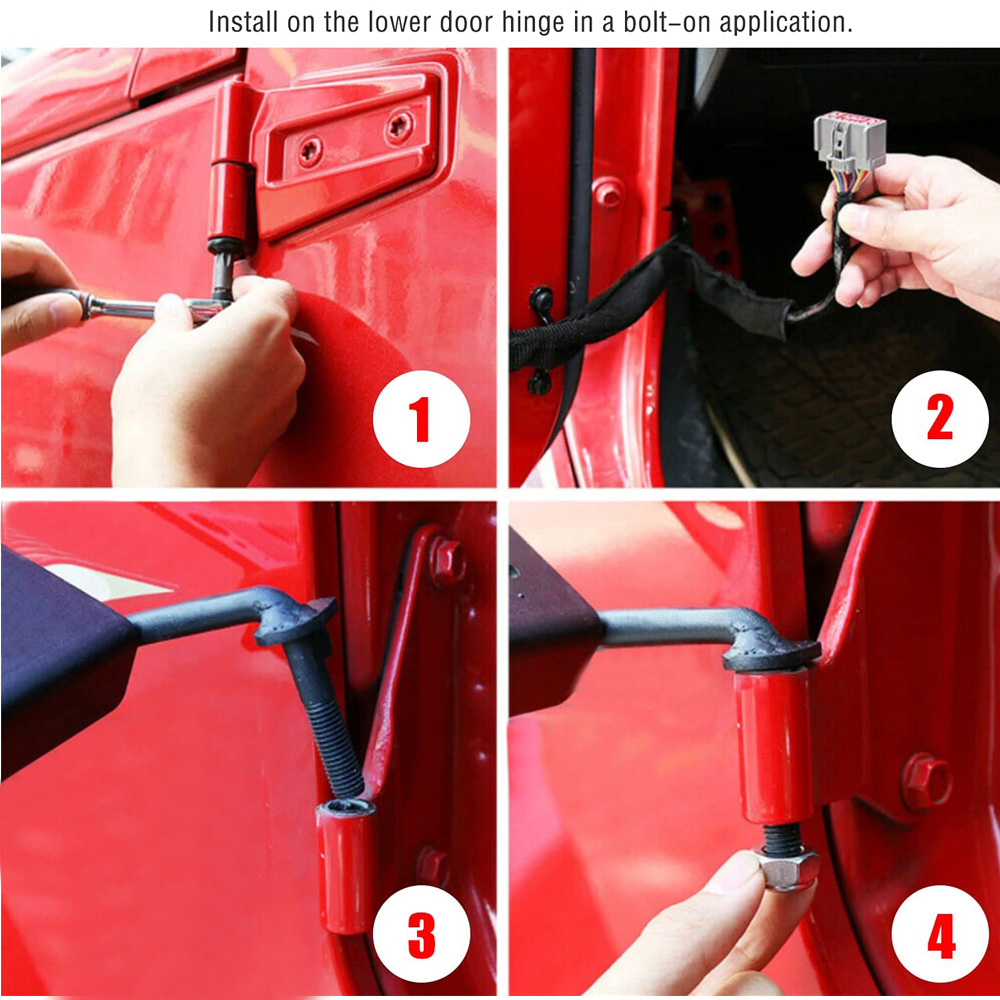 Install on the lower door hinge in a bolt-on application.

1

2

3

4