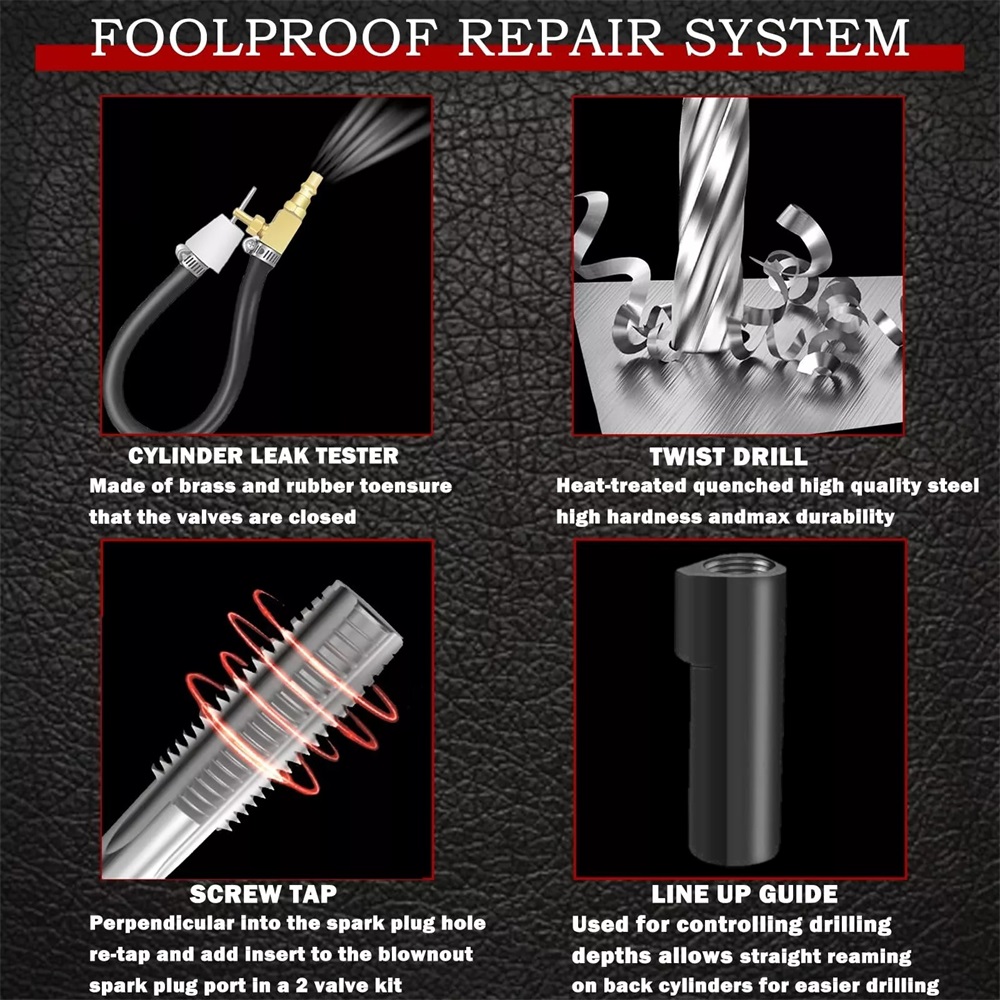 FOOLPROOF REPAIR SYSTEM

CYLINDER LEAK TESTER
Made of brass and rubber toensure that the valves are closed

TWIST DRILL
Heat-treated quenched high quality steel high hardness andmax durability

SCREW TAP
Perpendicular into the spark plug hole re-tap and add insert to the blownout spark plug port in a 2 valve kit

LINE UP GUIDE
Used for controlling drilling depths allows straight reaming on back cylinders for easier drilling