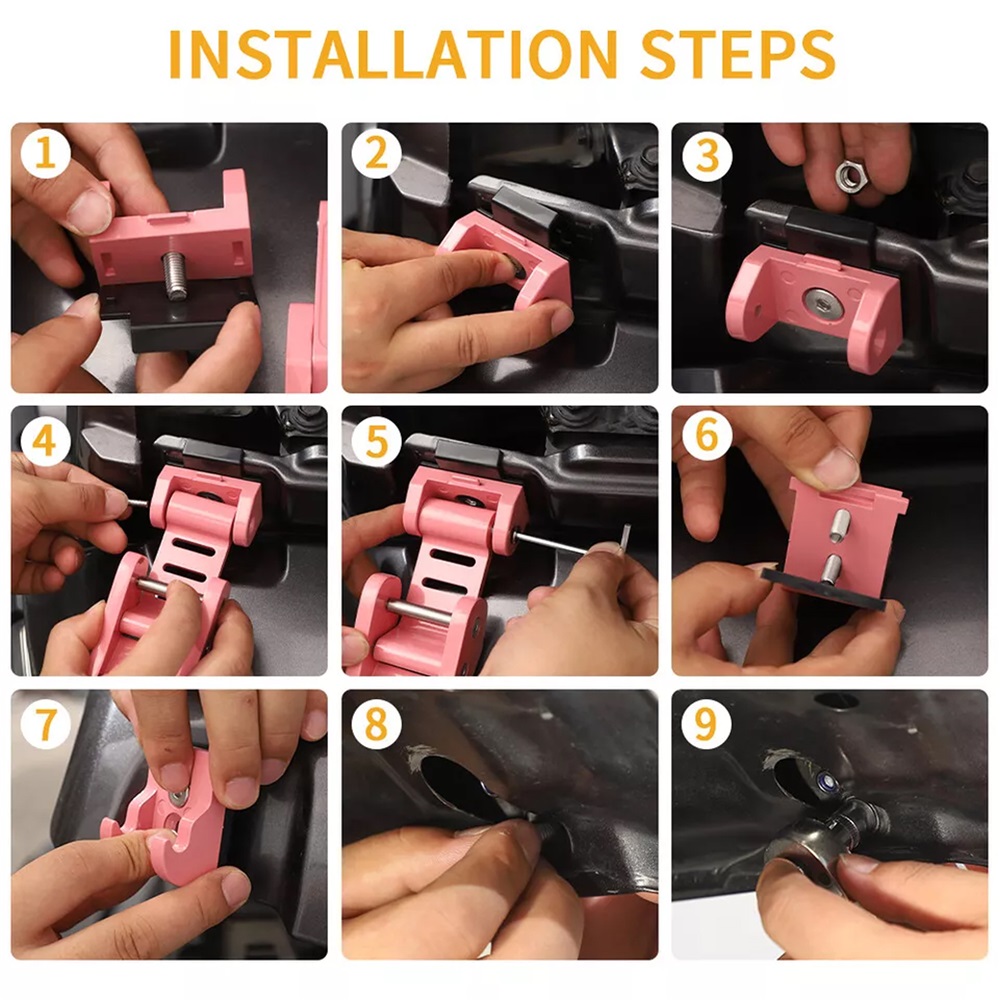 INSTALLATION STEPS

1

2

3

4

5

6

7

8

9