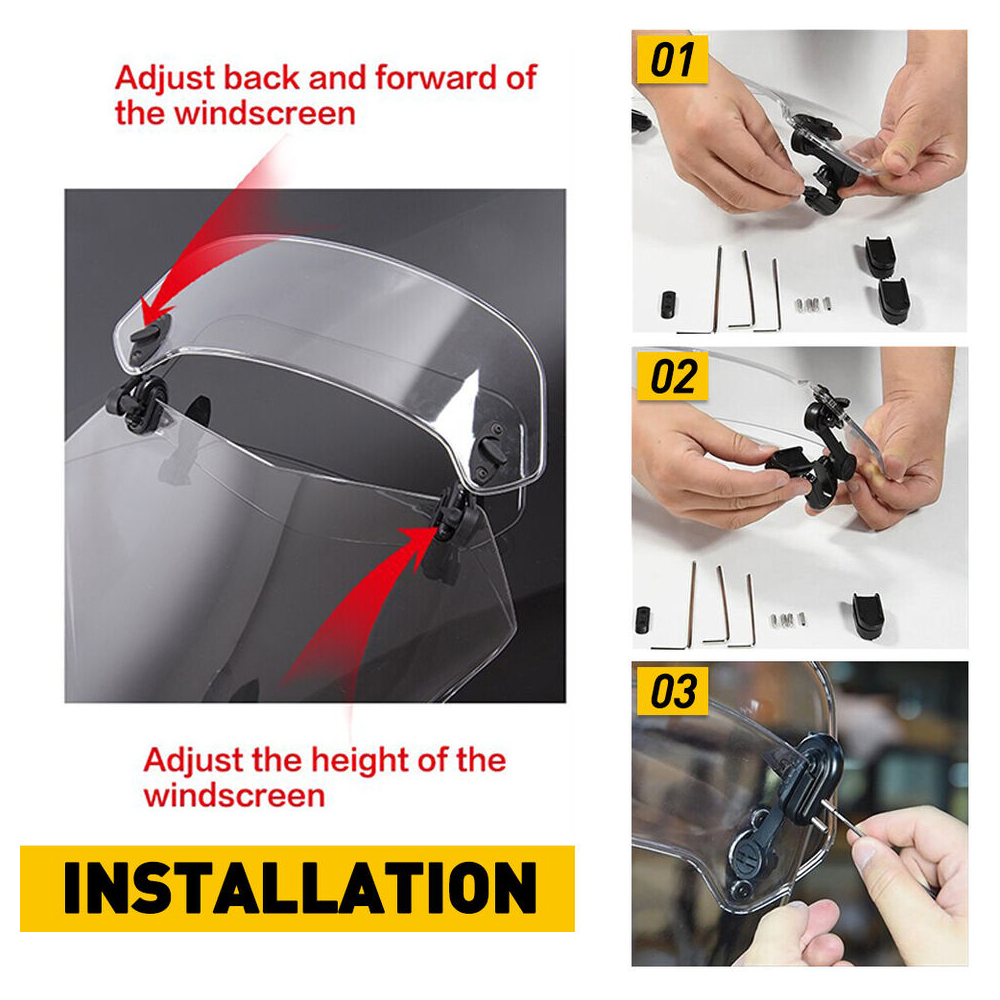 Adjust back and forward of the windscreen

Adjust the height of the windscreen

INSTALLATION

01

02

03