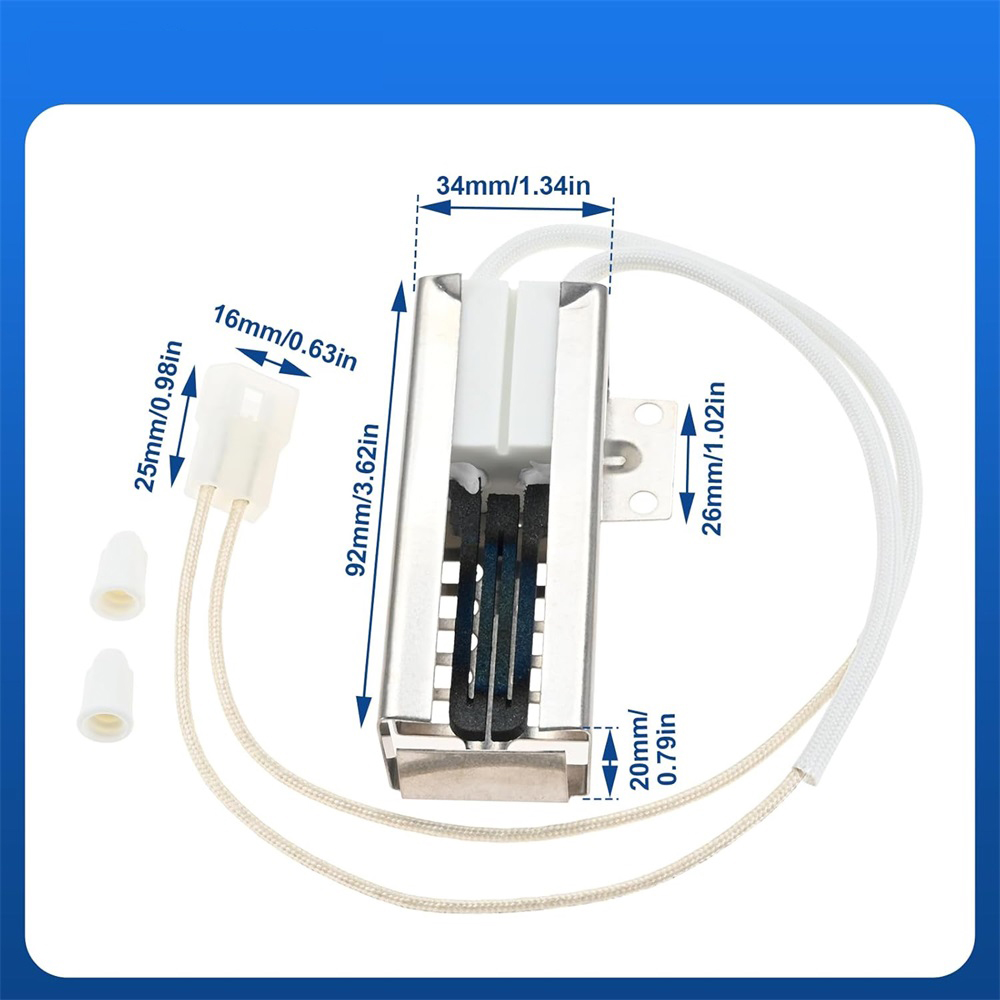 34mm/1.34in

16mm/0.63in

25mm/0.98in

92mm/3.62in

26mm/1.02in

20mm/0.79in