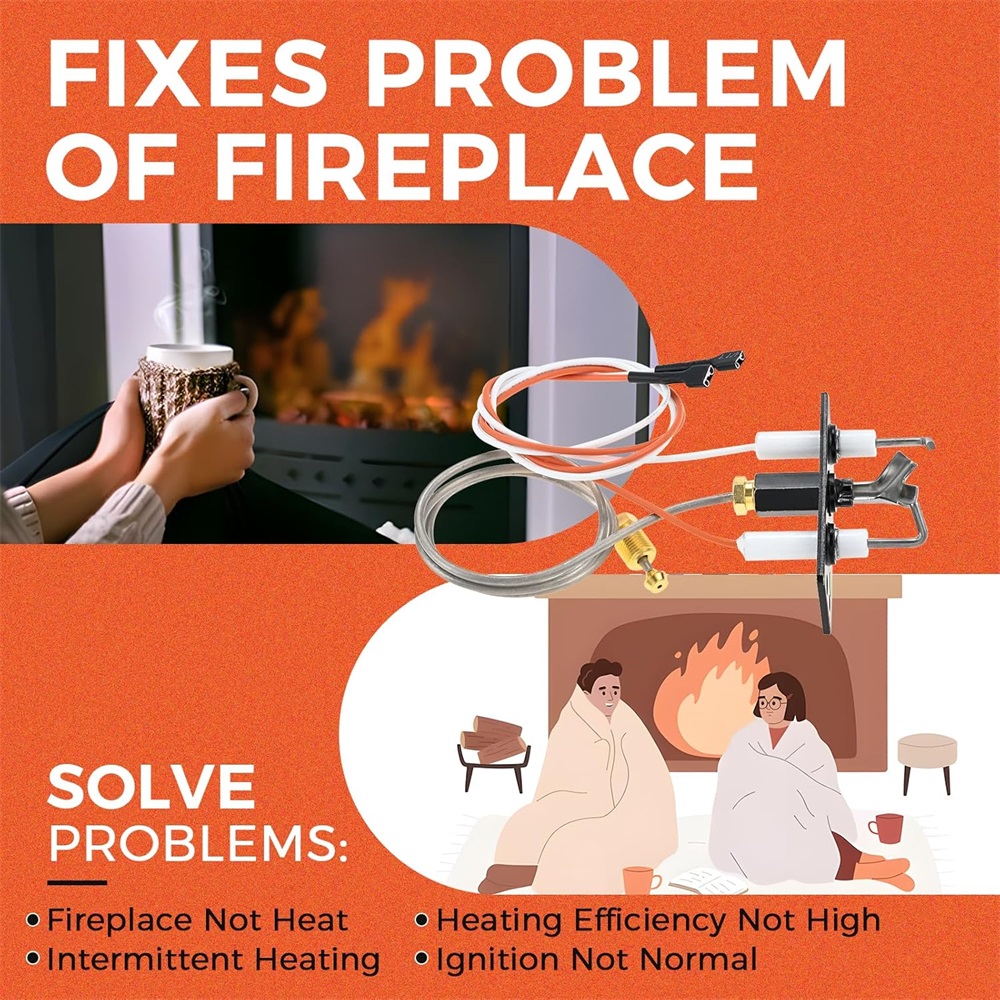 FIXES PROBLEM OF FIREPLACE

SOLVE PROBLEMS:

• Fireplace Not Heat
• Intermittent Heating
• Heating Efficiency Not High
• Ignition Not Normal